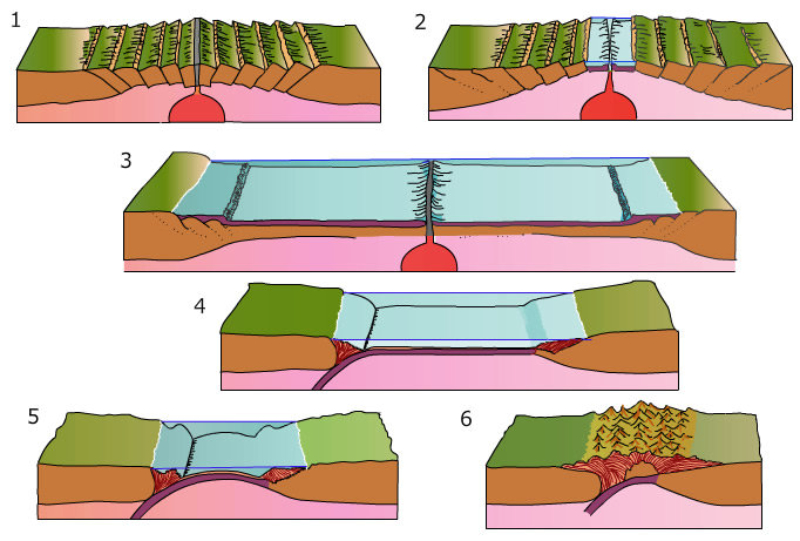 1

2

3

4

5

6