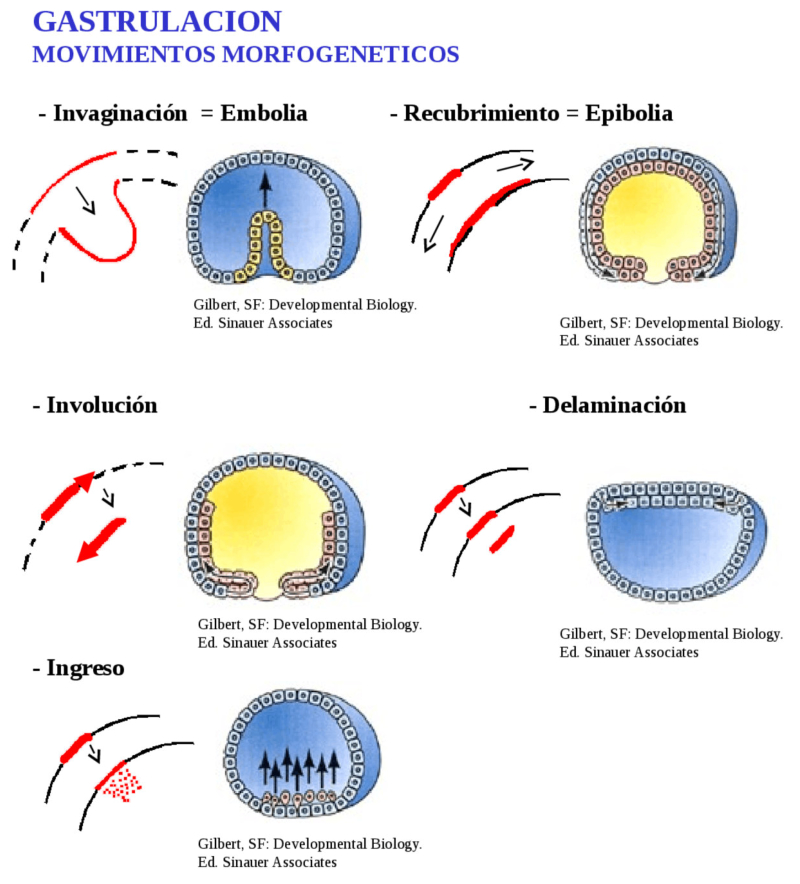 GASTRULACION
MOVIMIENTOS MORFOGENETICOS

- Invaginación = Embolia

Gilbert, SF: Developmental Biology. Ed. Sinauer Associates

- Recubrimiento = Epibolia

Gilbert, SF: Developmental Biology. Ed. Sinauer Associates

- Involución

Gilbert, SF: Developmental Biology. Ed. Sinauer Associates

- Delaminación

Gilbert, SF: Developmental Biology. Ed. Sinauer Associates

- Ingreso

Gilbert, SF: Developmental Biology. Ed. Sinauer Associates