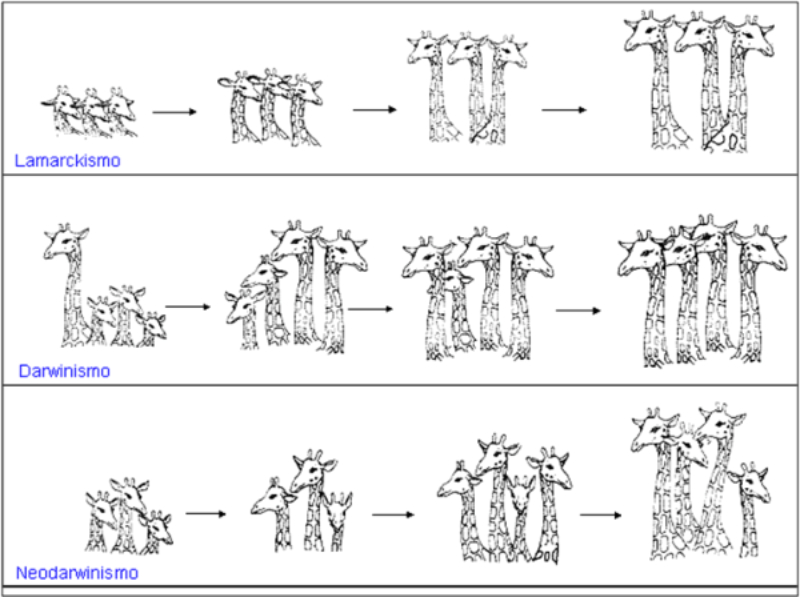 Lamarckismo

Darwinismo

Neodarwinismo